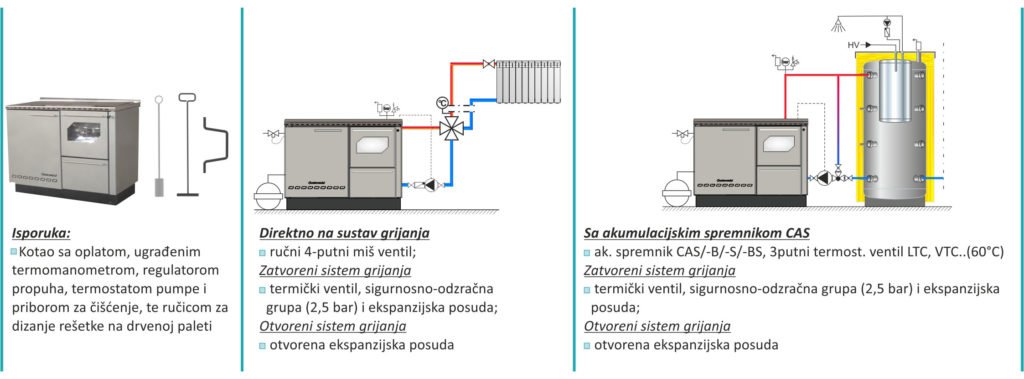 Isporuka:
Kotao sa oplatom, ugrađenim termomanometrom, regulatorom propuha, termostatom pumpe i priborom za čišćenje, te ručicom za dizanje rešetke na drvenoj paleti

Direktno na sustav grijanja
ručni 4-putni miš ventil;
Zatvoreni sistem grijanja
termički ventil, sigurnosno-odzračna grupa (2,5 bar) i ekspanzijska posuda;
Otvoreni sistem grijanja
otvorena ekspanzijska posuda

HV

Sa akumulacijskim spremnikom CAS
ak. spremnik CAS/-B/-S/-BS, 3putni termost. ventil LTC, VTC..(60°C)
Zatvoreni sistem grijanja
termički ventil, sigurnosno-odzračna grupa (2,5 bar) i ekspanzijska posuda;
Otvoreni sistem grijanja
otvorena ekspanzijska posuda